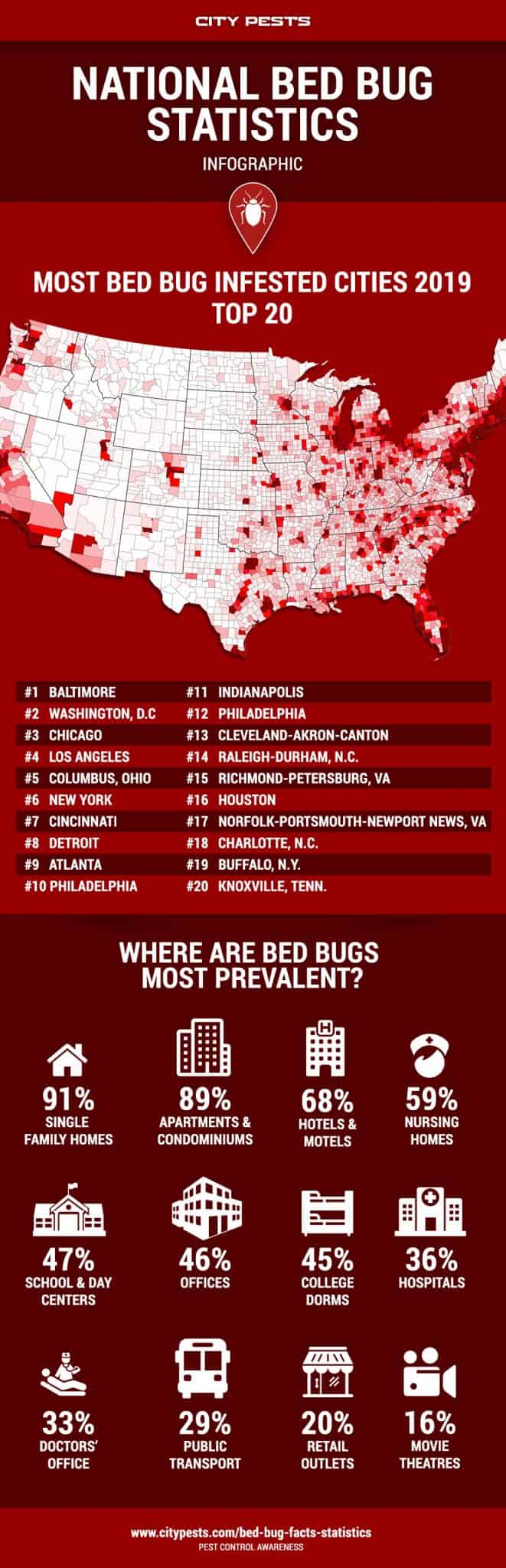 CITY PESTS

NATIONAL BED BUG STATISTICS

INFOGRAPHIC

MOST BED BUG INFESTED CITIES 2019 TOP 20

#1 BALTIMORE
#2 WASHINGTON, D.C
#3 CHICAGO
#4 LOS ANGELES
#5 COLUMBUS, OHIO
#6 NEW YORK
#7 CINCINNATI
#8 DETROIT
#9 ATLANTA
#10 PHILADELPHIA

#11 INDIANAPOLIS
#12 PHILADELPHIA
#13 CLEVELAND-AKRON-CANTON
#14 RALEIGH-DURHAM, N.C.
#15 RICHMOND-PETERSBURG, VA
#16 HOUSTON
#17 NORFOLK-PORTSMOUTH-NEWPORT NEWS, VA
#18 CHARLOTTE, N.C.
#19 BUFFALO, N.Y.
#20 KNOXVILLE, TENN.

WHERE ARE BED BUGS MOST PREVALENT?

91% SINGLE FAMILY HOMES

89% APARTMENTS & CONDOMINIUMS

68% HOTELS & MOTELS

59% NURSING HOMES

47% SCHOOL & DAY CENTERS

46% OFFICES

45% COLLEGE DORMS

36% HOSPITALS

33% DOCTORS' OFFICE

29% PUBLIC TRANSPORT

20% RETAIL OUTLETS

16% MOVIE THEATRES

www.citypests.com/bed-bug-facts-statistics
PEST CONTROL AWARENESS